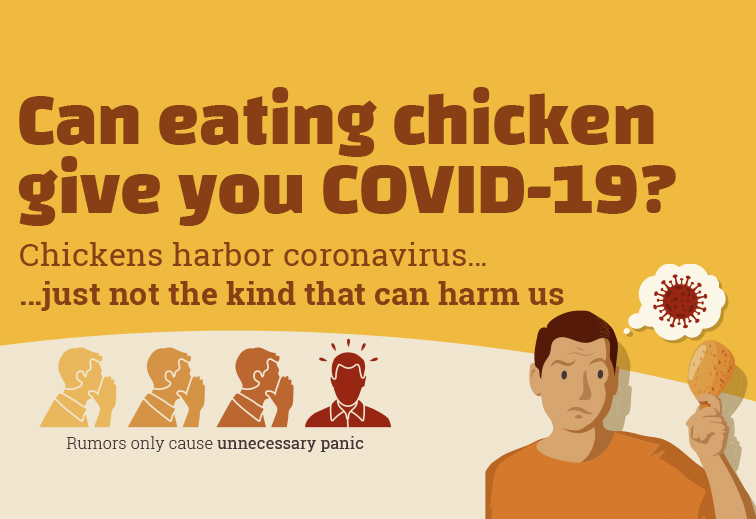 Can eating chicken give you COVID-19?

Chickens harbor coronavirus...

...just not the kind that can harm us

Rumors only cause unnecessary panic