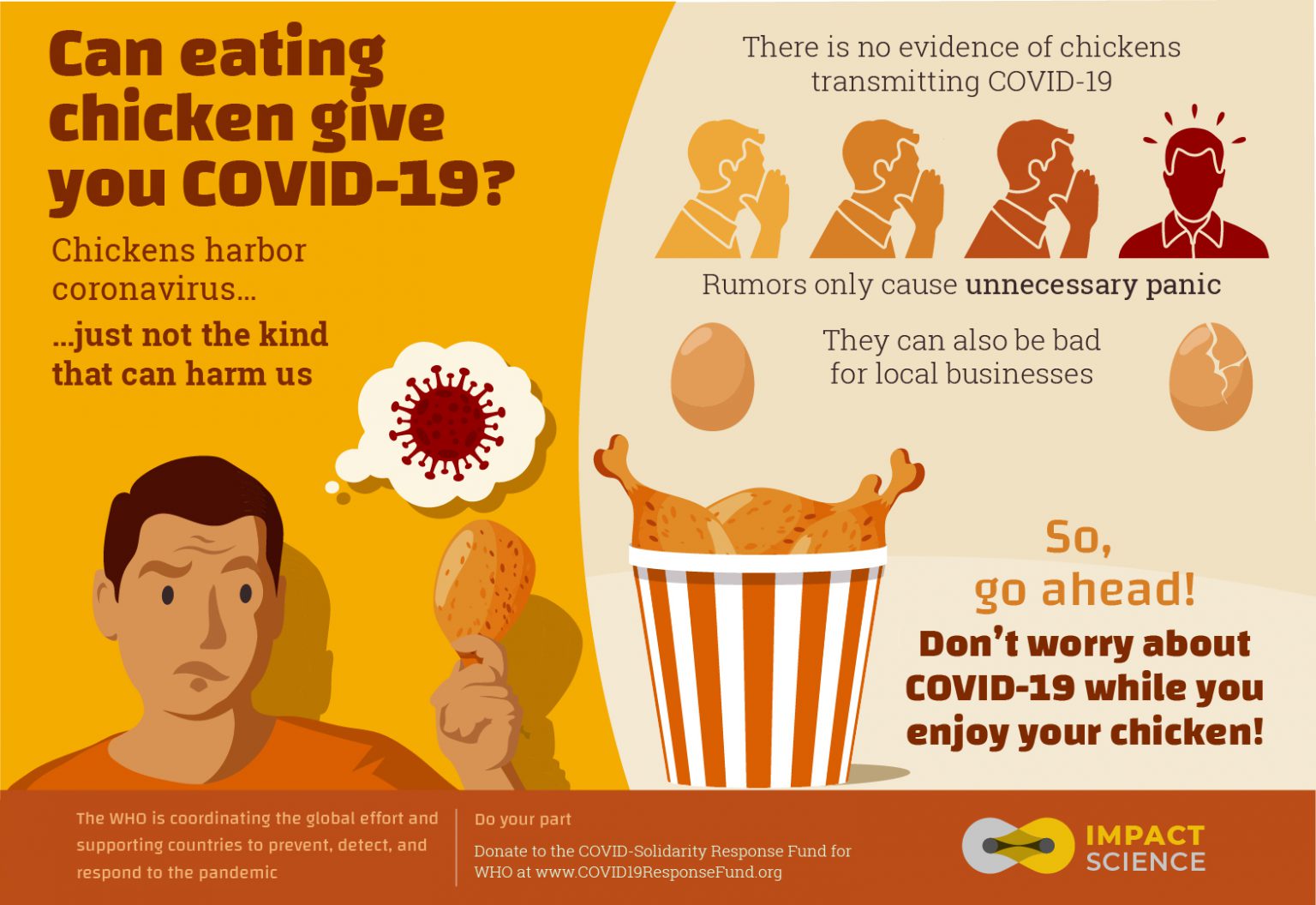 Can eating chicken give you COVID-19?

Chickens harbor coronavirus...

...just not the kind that can harm us

There is no evidence of chickens transmitting COVID-19

Rumors only cause unnecessary panic

They can also be bad for local businesses

So, go ahead!

Don't worry about COVID-19 while you enjoy your chicken!

The WHO is coordinating the global effort and supporting countries to prevent, detect, and respond to the pandemic

Do your part

Donate to the COVID-Solidarity Response Fund for WHO at www.COVID19ResponseFund.org

IMPACT SCIENCE